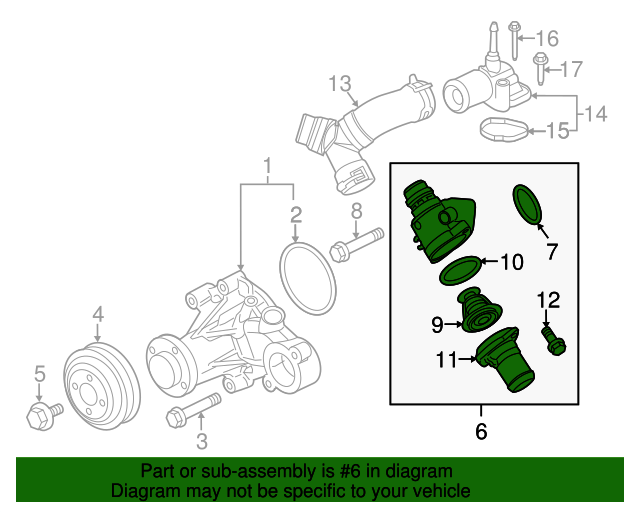 16
17
13
14
15
1
2
8
7
10
12
9
11
4
5
3
6

Part or sub-assembly is #6 in diagram
Diagram may not be specific to your vehicle