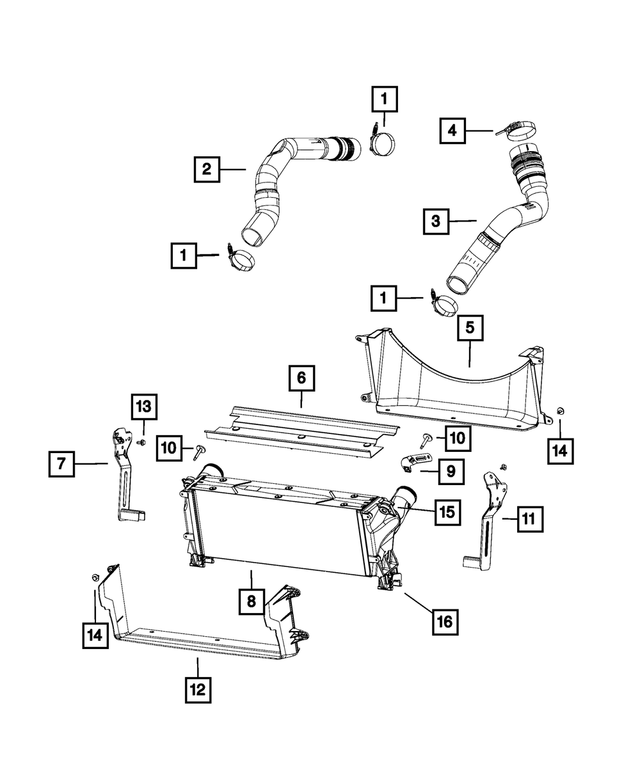 1
4
2
3
1
1
5
6
13
10
10
14
7
9
15
11
8
16
14
12