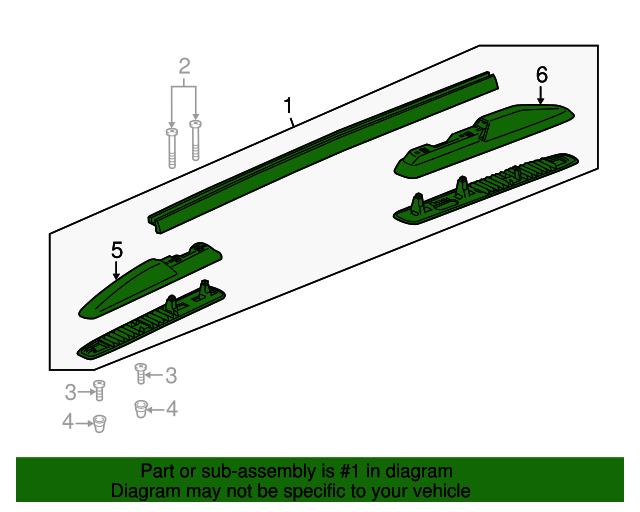 2

1

6

5

3

3

4

4

Part or sub-assembly is #1 in diagram
Diagram may not be specific to your vehicle