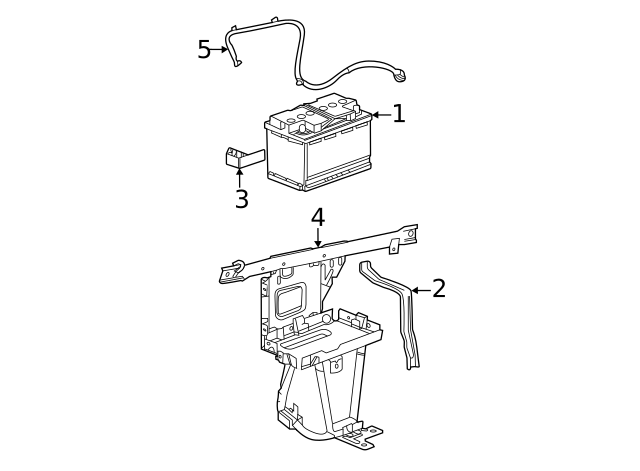 5
1
3
4
2