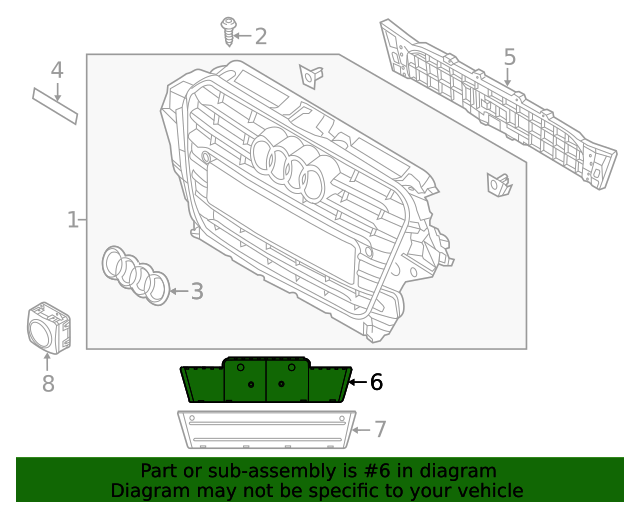 2
4
5
1
3
8
6
7

Part or sub-assembly is #6 in diagram
Diagram may not be specific to your vehicle