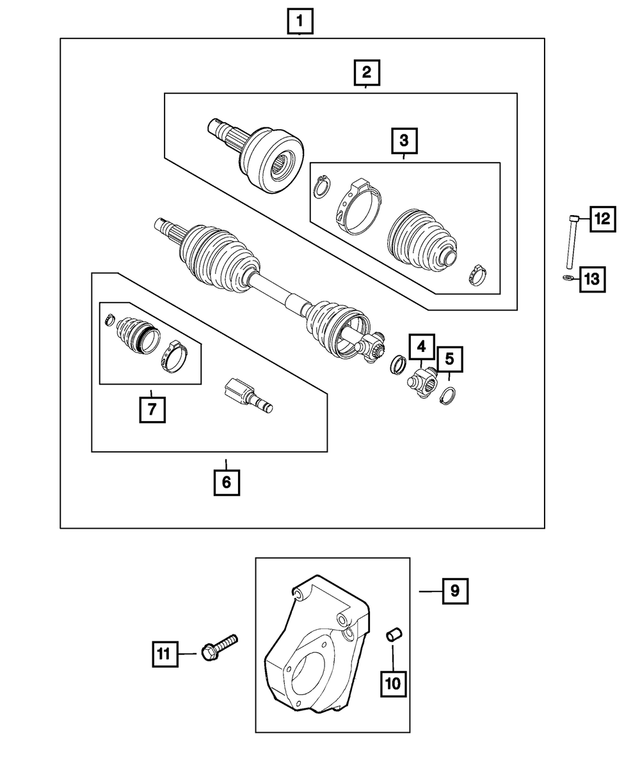 1
2
3
12
13
4
5
7
6
9
11
10