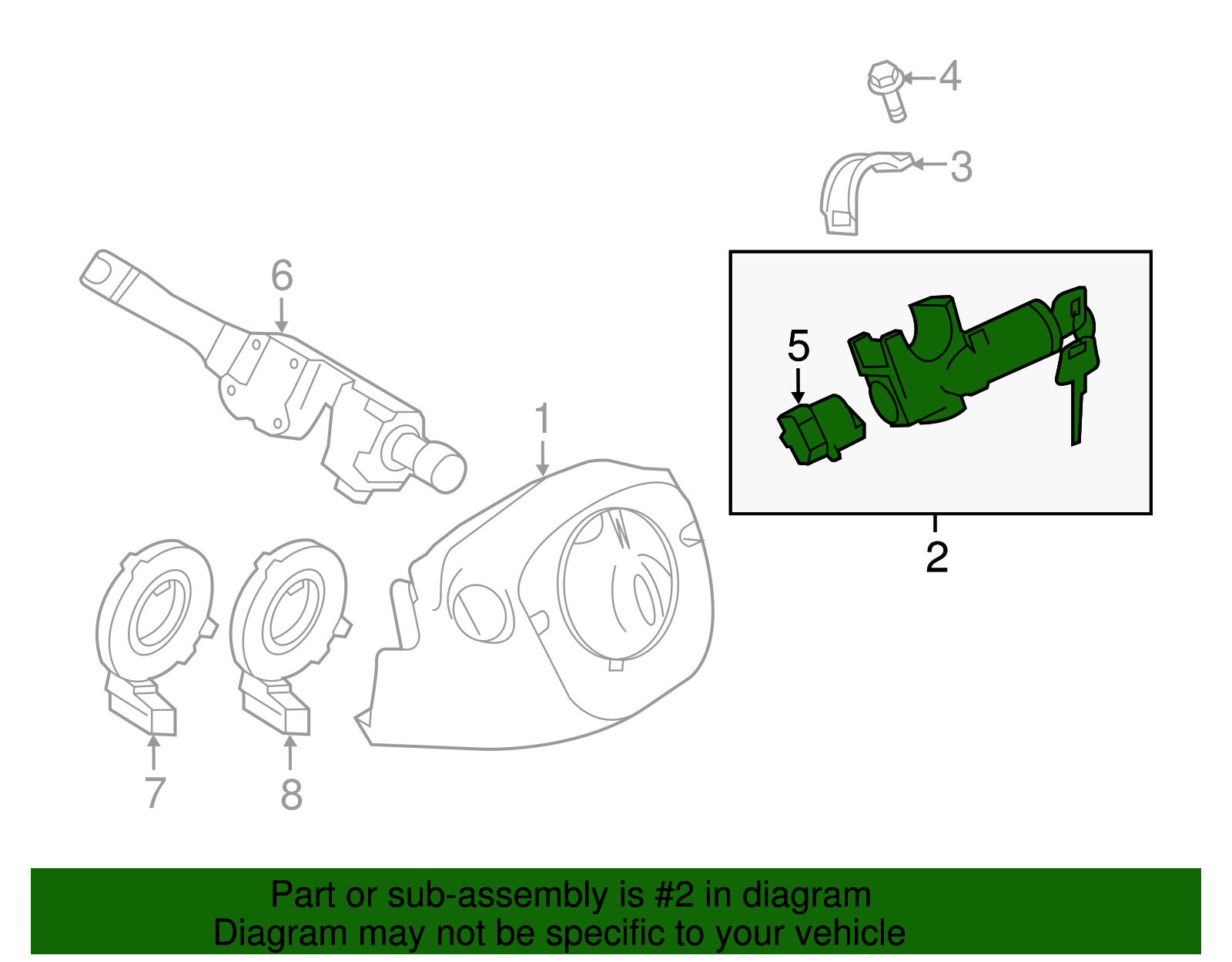 4
3
6
5
1
2
7
8
Part or sub-assembly is #2 in diagram
Diagram may not be specific to your vehicle