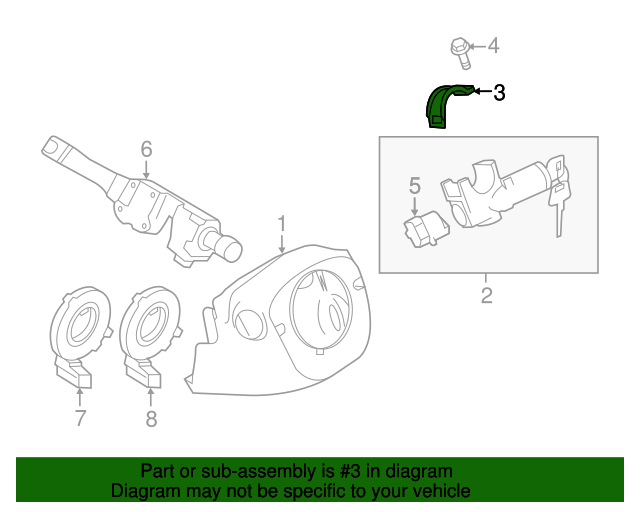 4
3
6
5
1
2
7
8

Part or sub-assembly is #3 in diagram
Diagram may not be specific to your vehicle