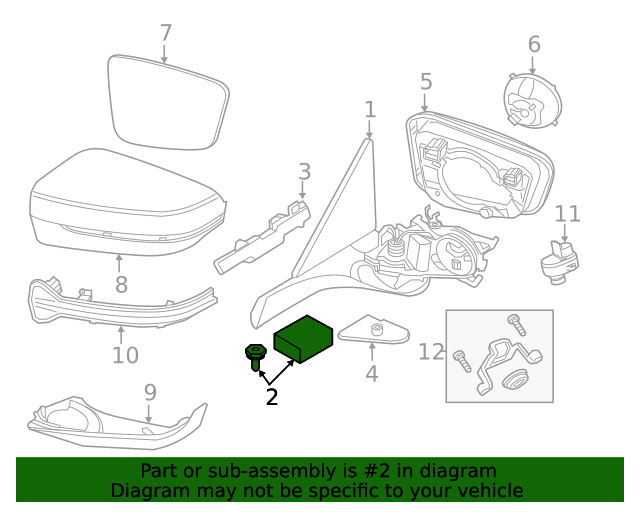 7
6
5
1
3
11
8
10
2
4
12
9

Part or sub-assembly is #2 in diagram
Diagram may not be specific to your vehicle