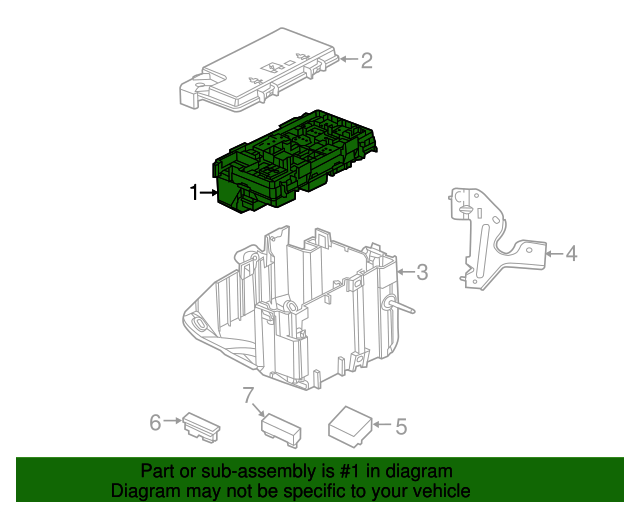 2
1
4
3
7
6
5
Part or sub-assembly is #1 in diagram
Diagram may not be specific to your vehicle