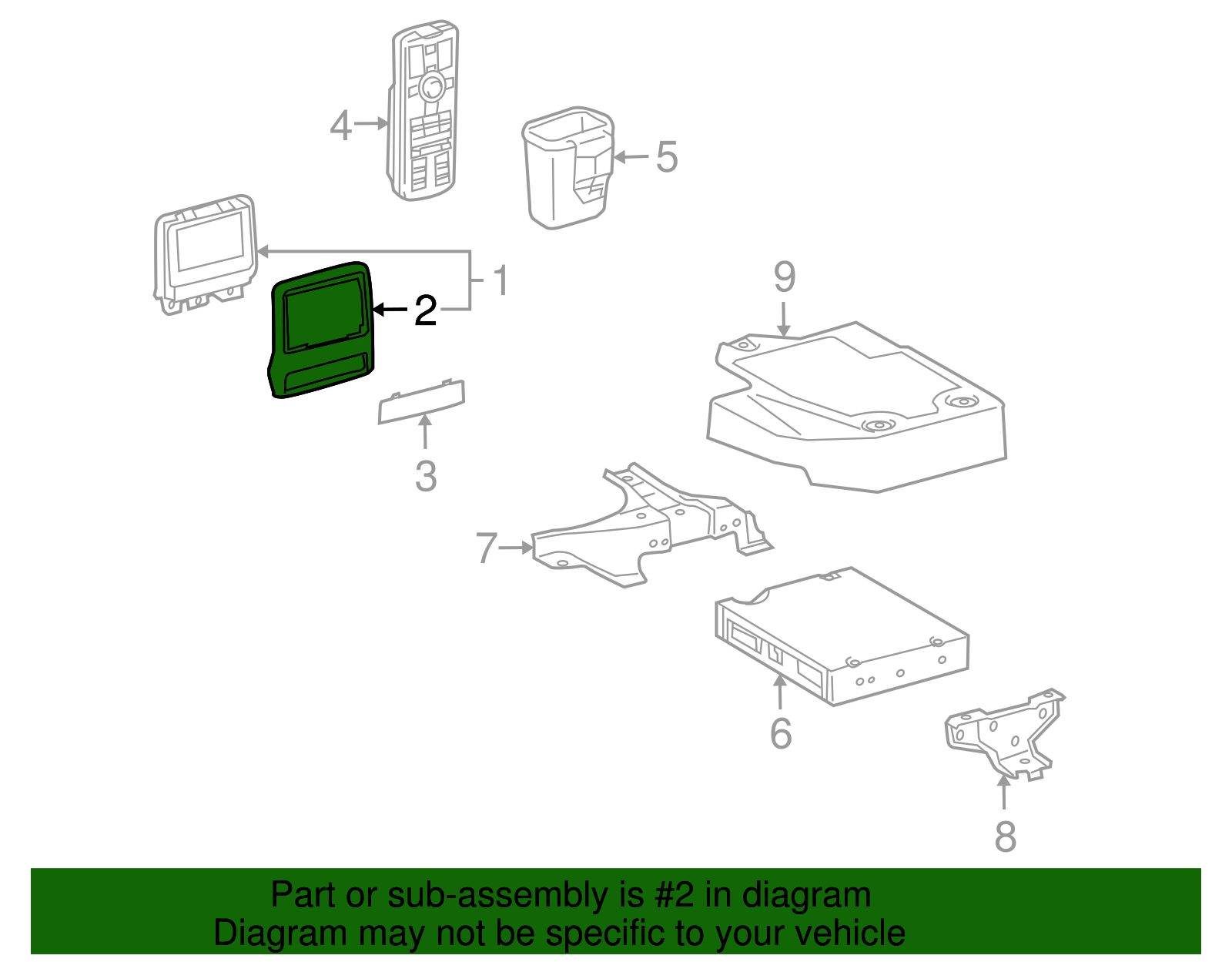 4
5
1
2
9
3
7
6
8

Part or sub-assembly is #2 in diagram
Diagram may not be specific to your vehicle