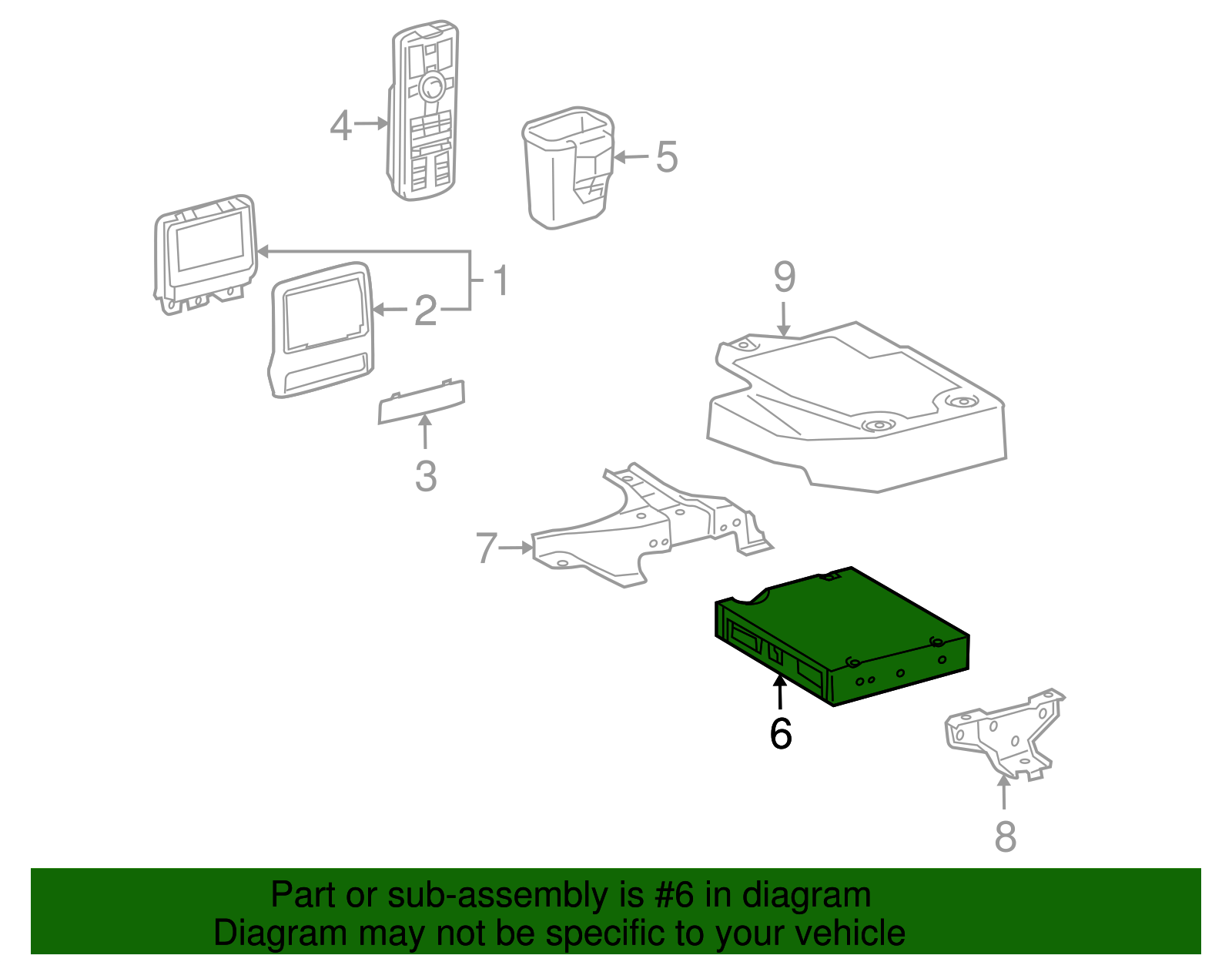 4
5
1
2
3
9
7
6
8

Part or sub-assembly is #6 in diagram
Diagram may not be specific to your vehicle