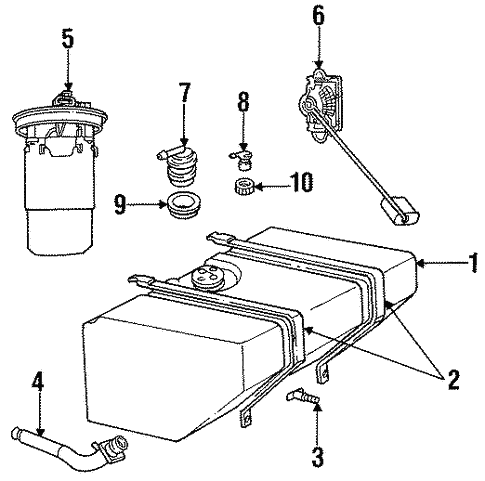 5
6
7
8
10
9
1
2
4
3