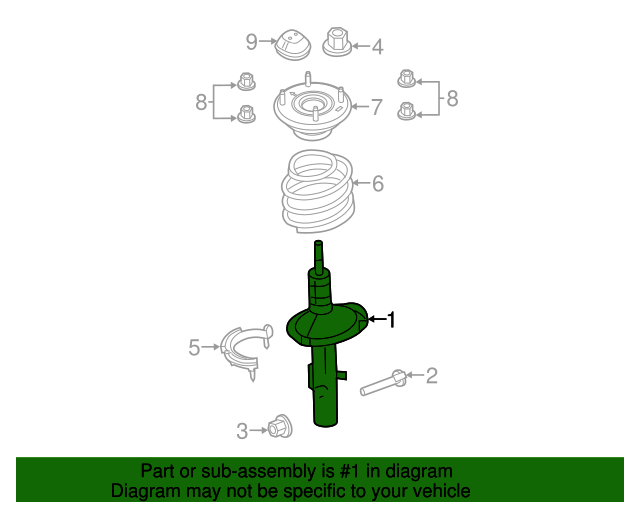 9
4
8
7
8
6
1
5
2
3

Part or sub-assembly is #1 in diagram
Diagram may not be specific to your vehicle