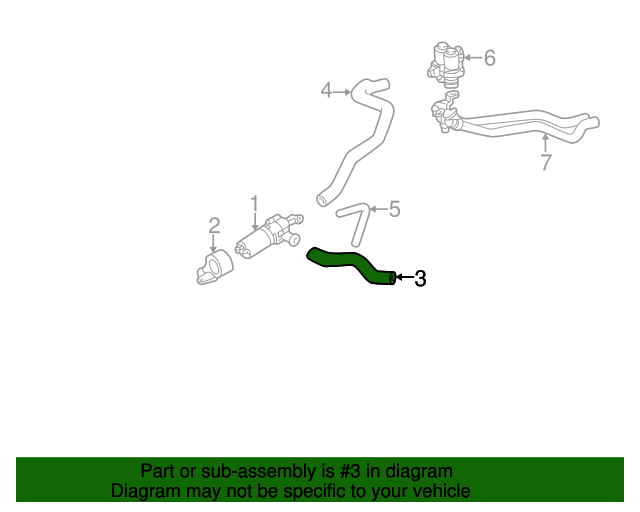 6
4
7
1
5
2
3

Part or sub-assembly is #3 in diagram
Diagram may not be specific to your vehicle