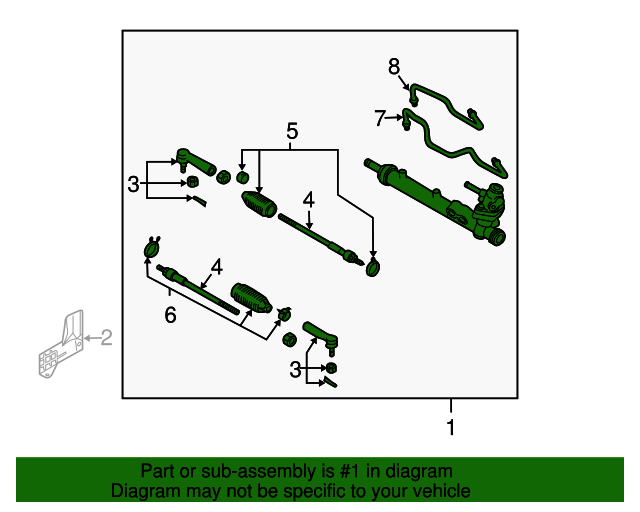 8
7
5
3
4
4
6
2
3
1

Part or sub-assembly is #1 in diagram
Diagram may not be specific to your vehicle