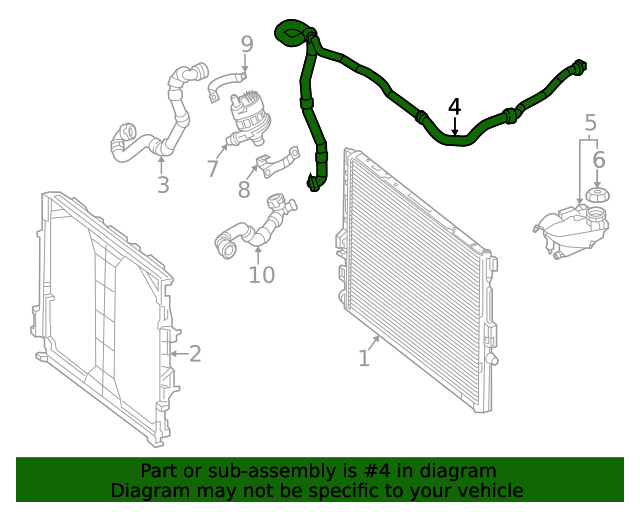 9
4
5
6
3
7
8
10
2
1

Part or sub-assembly is #4 in diagram
Diagram may not be specific to your vehicle