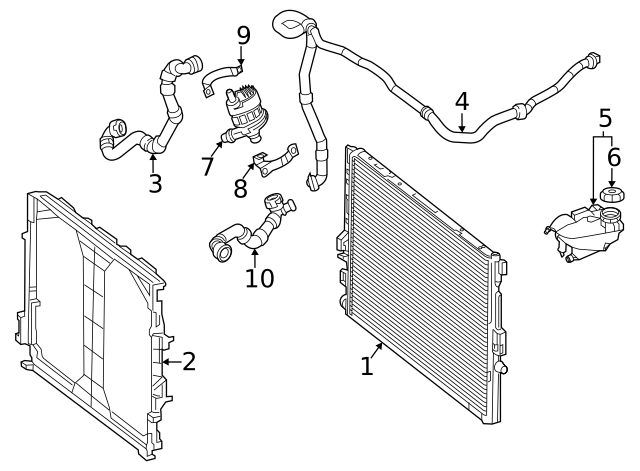 9
4
5
6
3
7
8
10
2
1