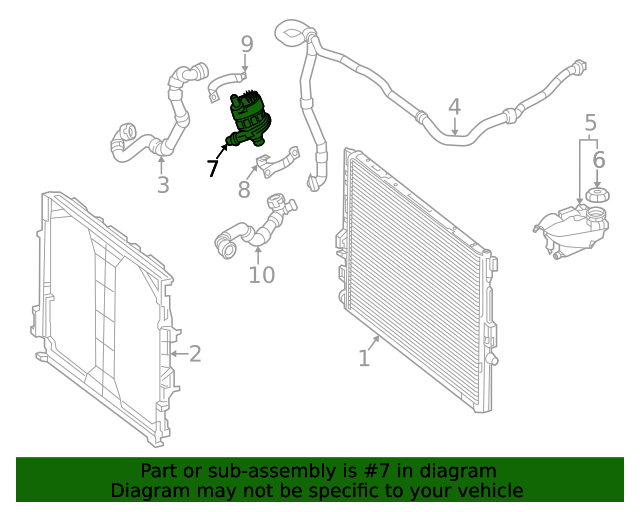 9
4
5
6
3
7
8
10
2
1

Part or sub-assembly is #7 in diagram
Diagram may not be specific to your vehicle