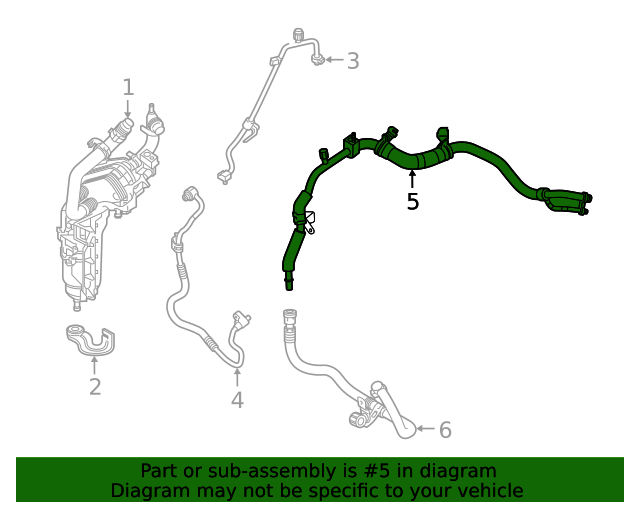 1
3
5
2
4
6

Part or sub-assembly is #5 in diagram
Diagram may not be specific to your vehicle