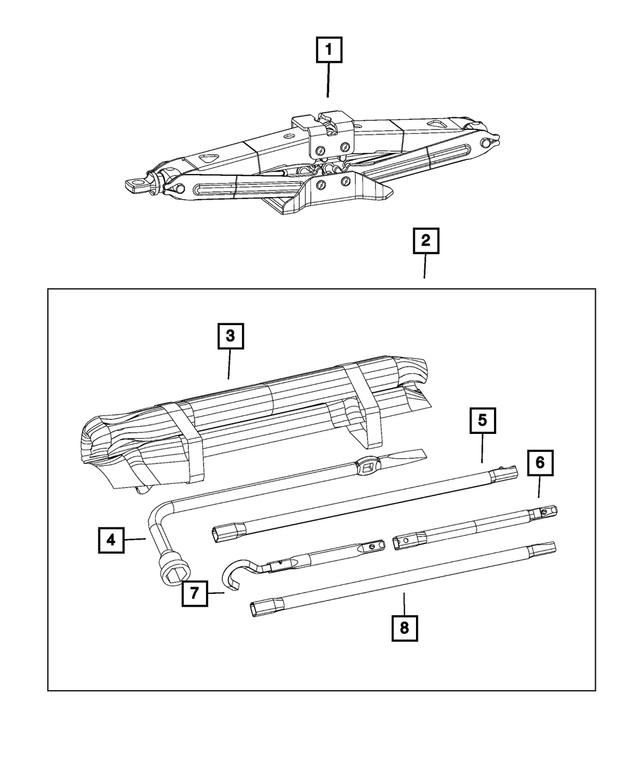 1
2
3
5
6
4
7
8