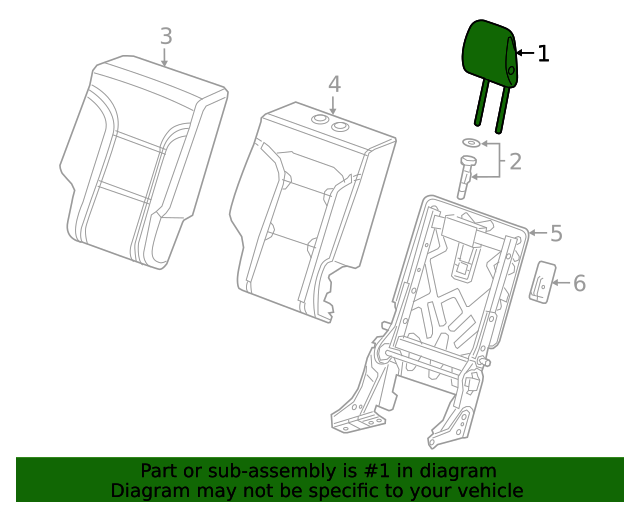 3
4
1
2
5
6

Part or sub-assembly is #1 in diagram
Diagram may not be specific to your vehicle