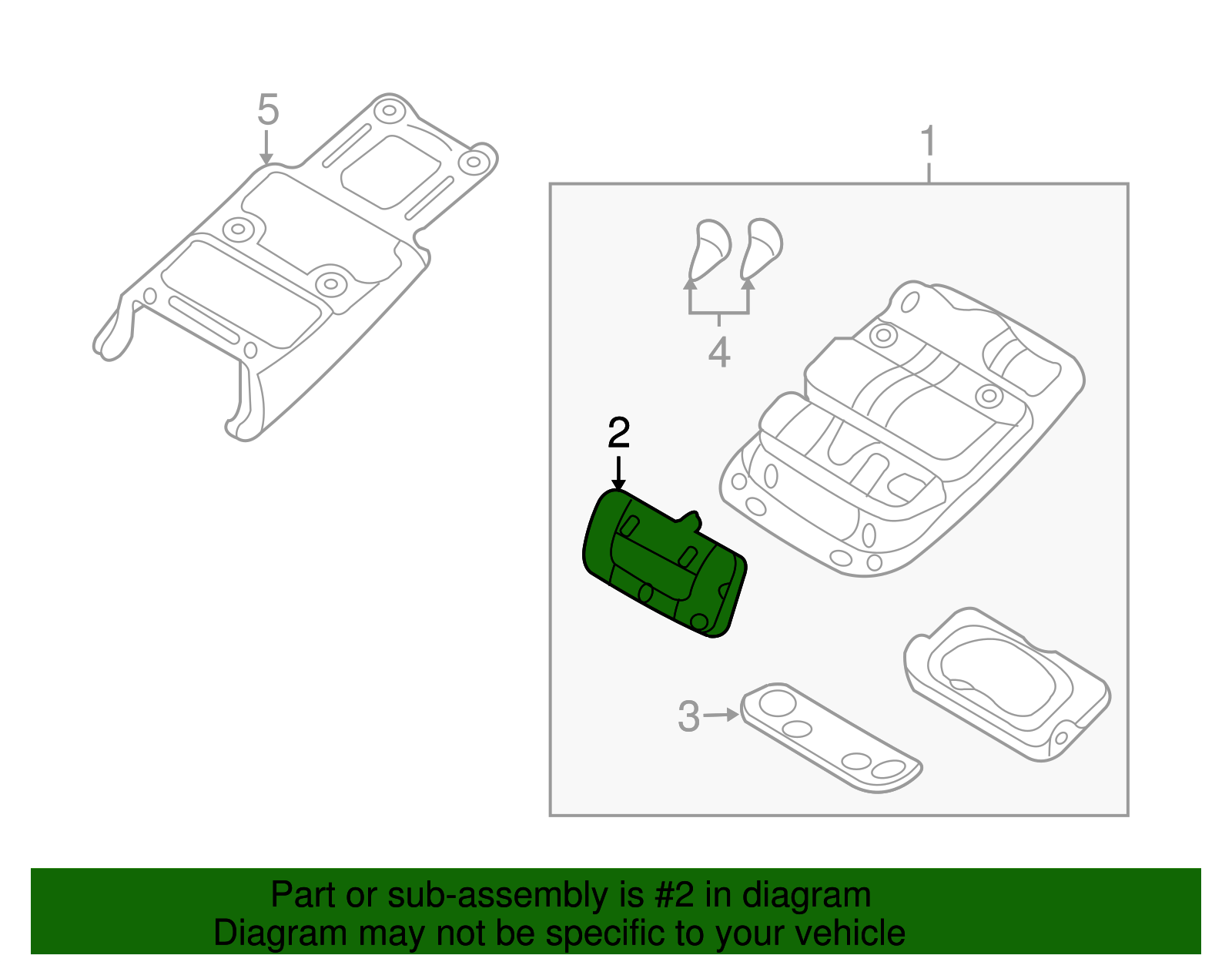 5

1

4

2

3

Part or sub-assembly is #2 in diagram
Diagram may not be specific to your vehicle