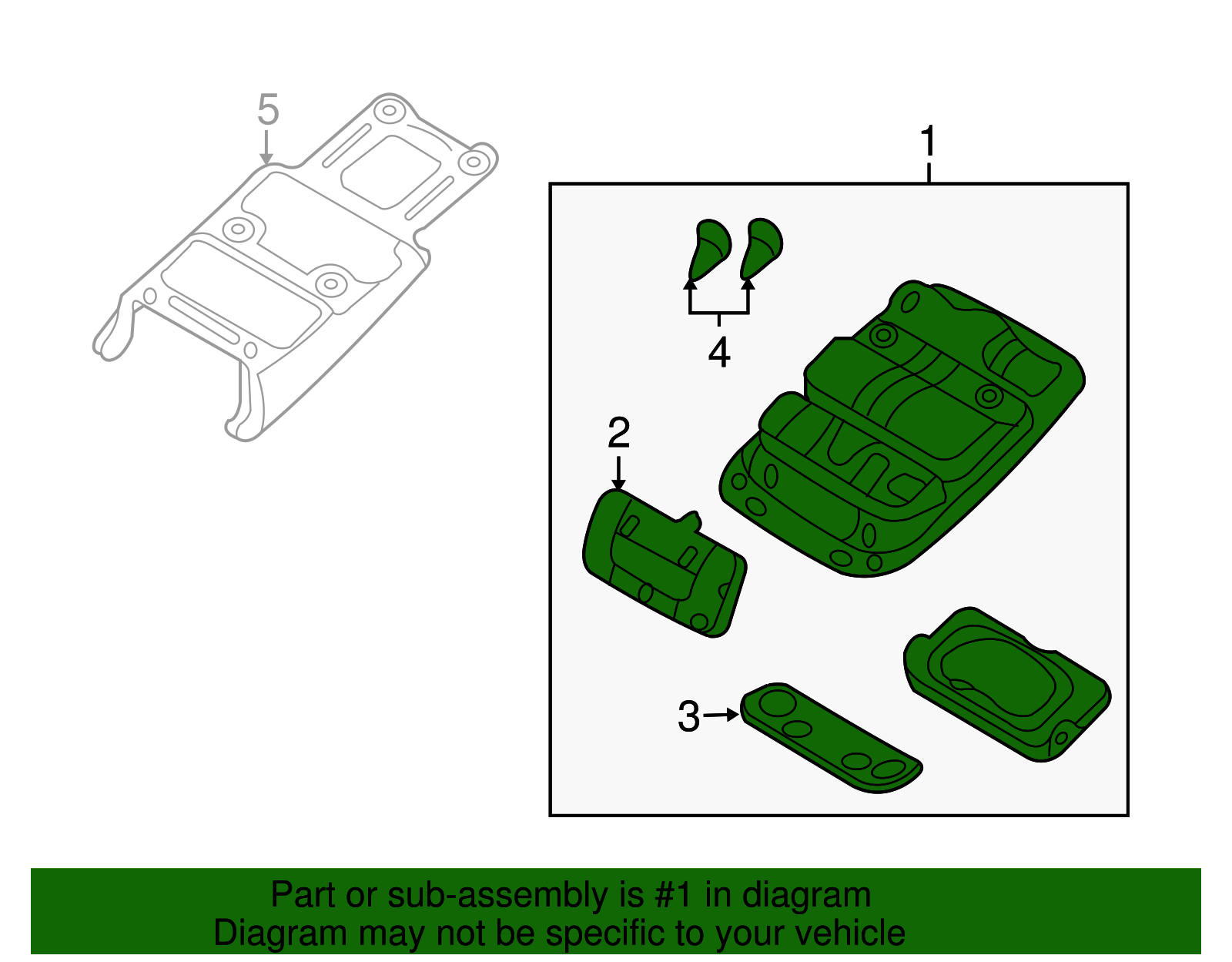 5
1
4
2
3
Part or sub-assembly is #1 in diagram
Diagram may not be specific to your vehicle