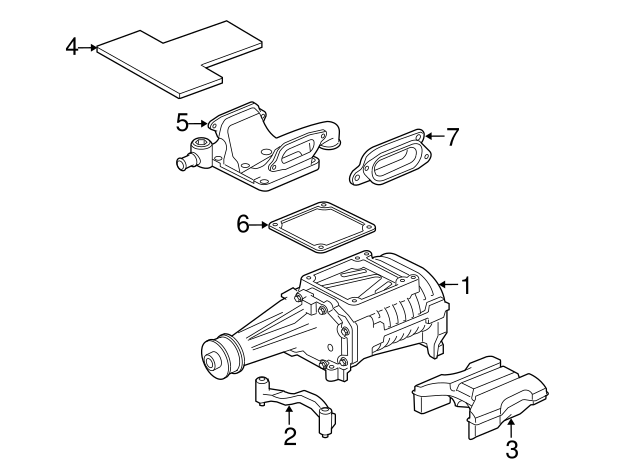 4
5
7
6
1
2
3