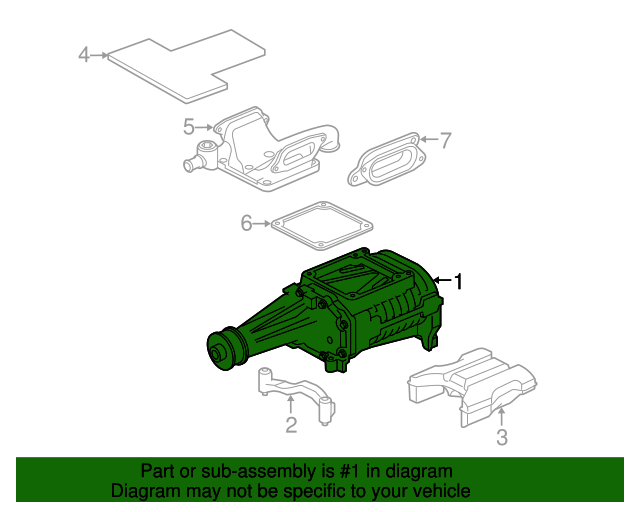 4
5
7
6
1
2
3

Part or sub-assembly is #1 in diagram
Diagram may not be specific to your vehicle