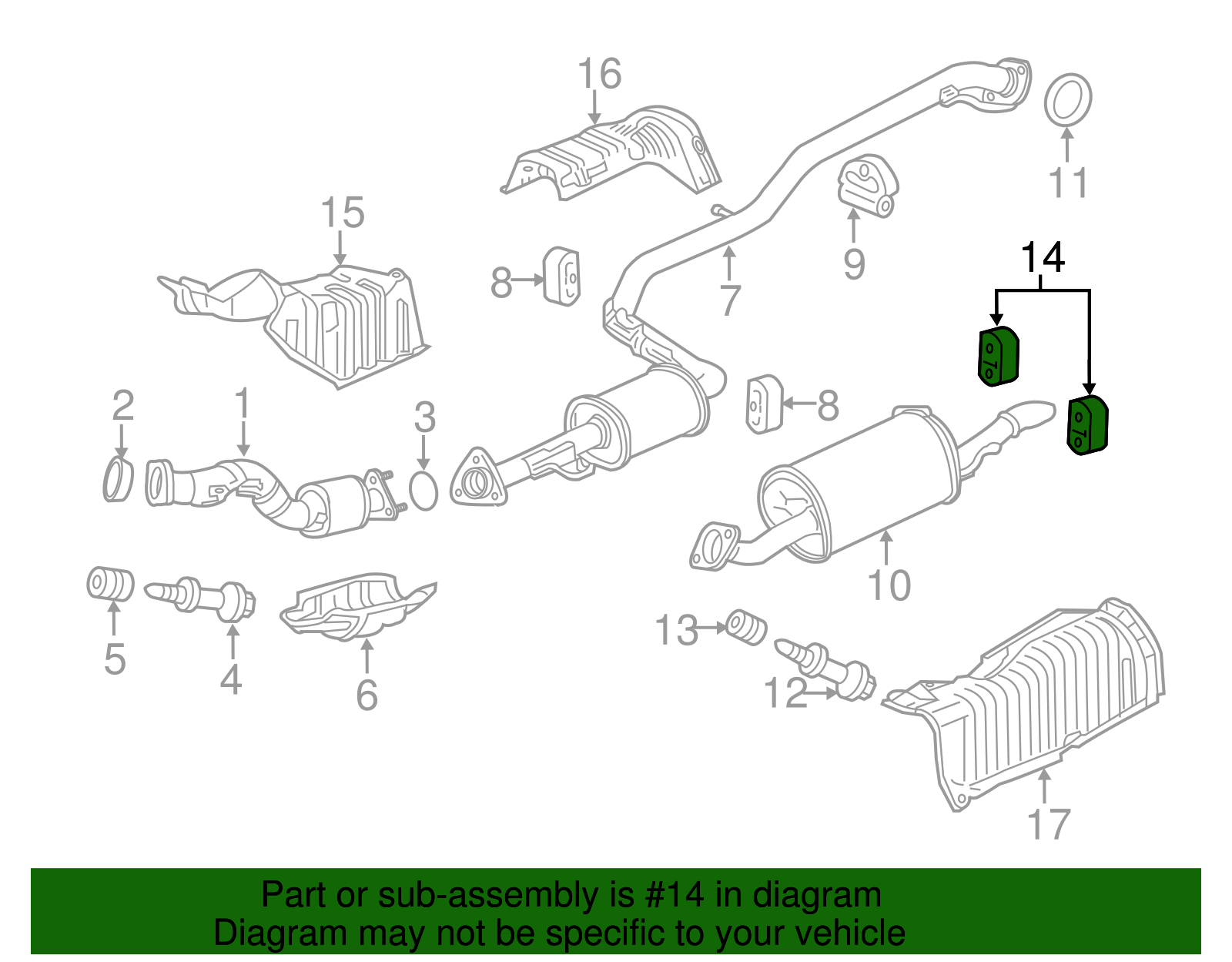 16
11
15
8
7
9
14
2
1
3
8
10
5
4
6
13
12
17

Part or sub-assembly is #14 in diagram
Diagram may not be specific to your vehicle