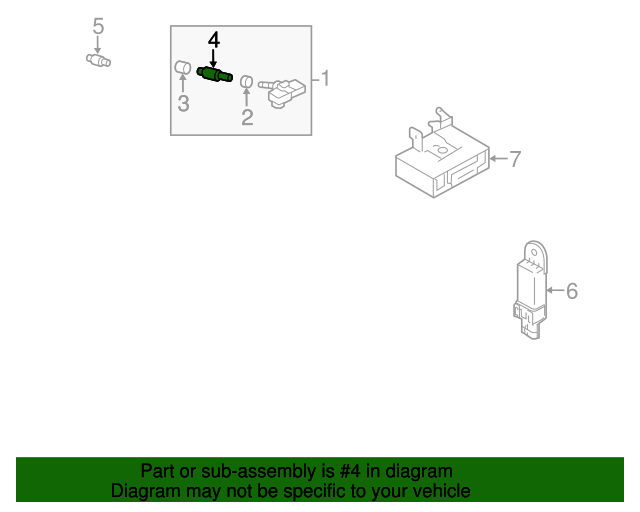 5
4
1
3
2
7
6

Part or sub-assembly is #4 in diagram
Diagram may not be specific to your vehicle