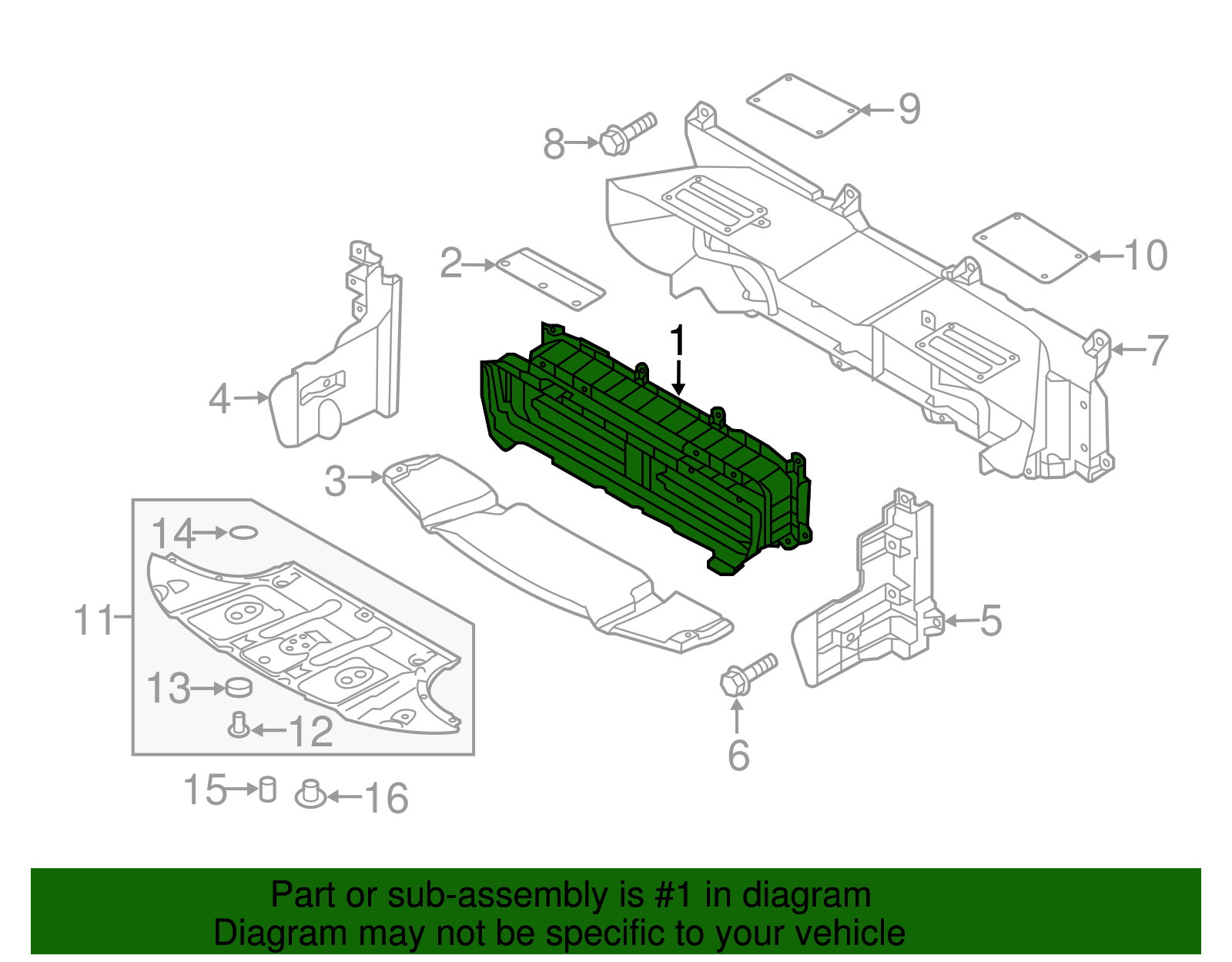 9
8
10
2
1
7
4
3
14
11
5
13
12
6
15
16

Part or sub-assembly is #1 in diagram
Diagram may not be specific to your vehicle