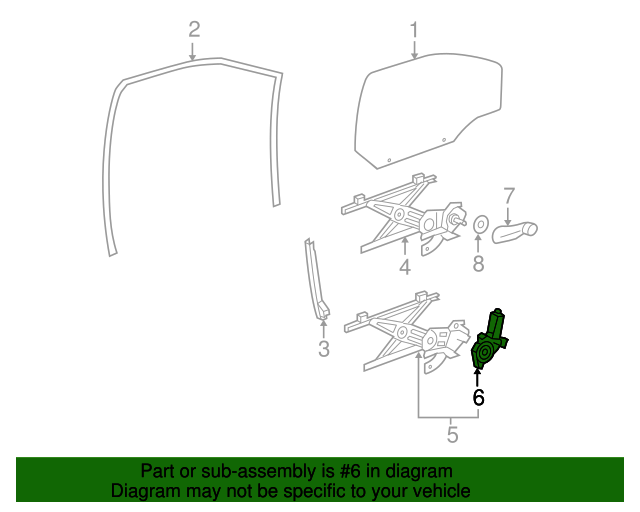 2
1
7
4
8
3
6
5

Part or sub-assembly is #6 in diagram
Diagram may not be specific to your vehicle