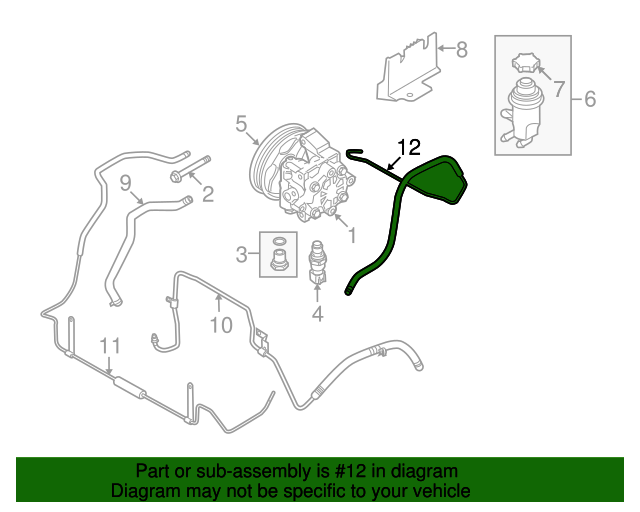 8
7
6
5
12
9
2
1
3
4
10
11

Part or sub-assembly is #12 in diagram
Diagram may not be specific to your vehicle