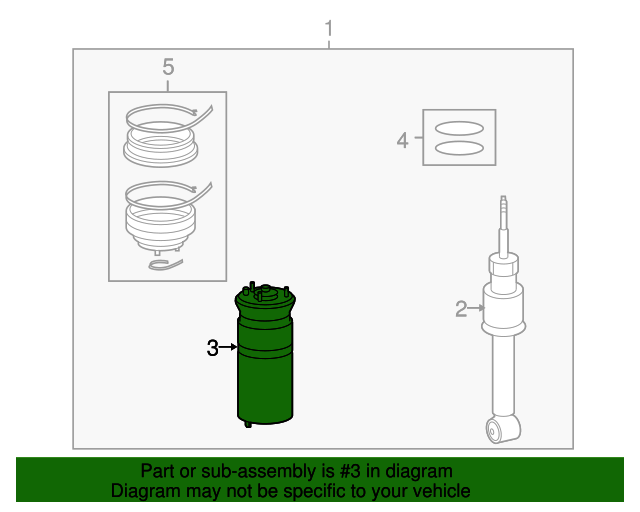 1

5

4

2

3

Part or sub-assembly is #3 in diagram
Diagram may not be specific to your vehicle