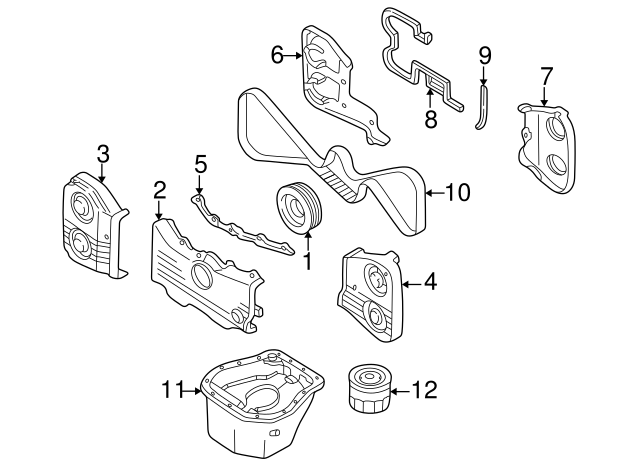 6
9
7
8
3
5
2
10
1
4
11
12