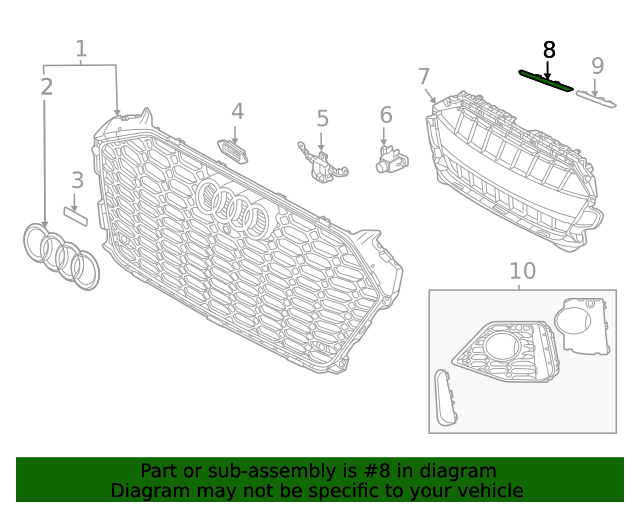 1
2
3
4
5
6
7
8
9
10

Part or sub-assembly is #8 in diagram
Diagram may not be specific to your vehicle