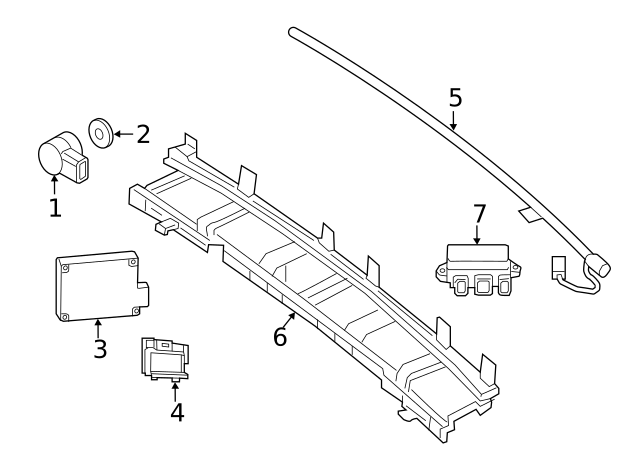 5
2
1
7
3
6
4