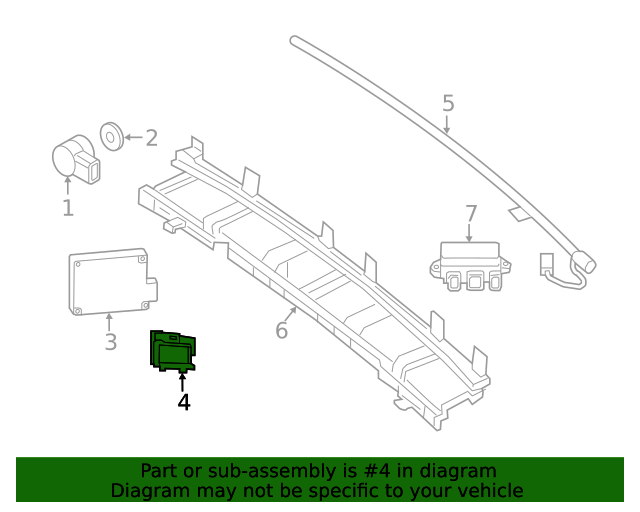 5

2

1

7

3

6

4

Part or sub-assembly is #4 in diagram
Diagram may not be specific to your vehicle