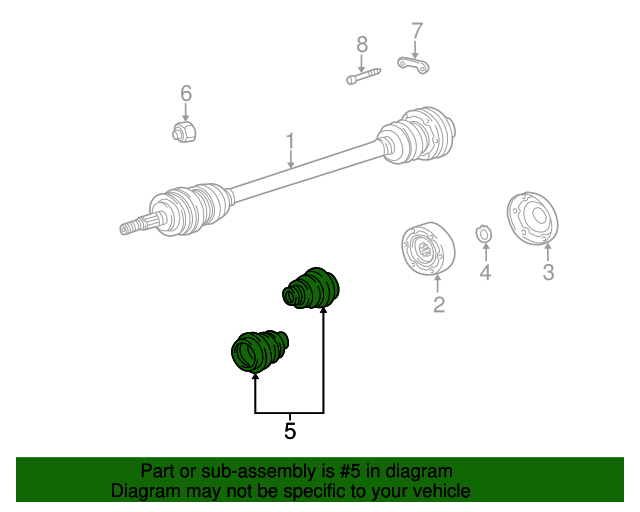 8
7
6
1
4
3
2
5

Part or sub-assembly is #5 in diagram
Diagram may not be specific to your vehicle