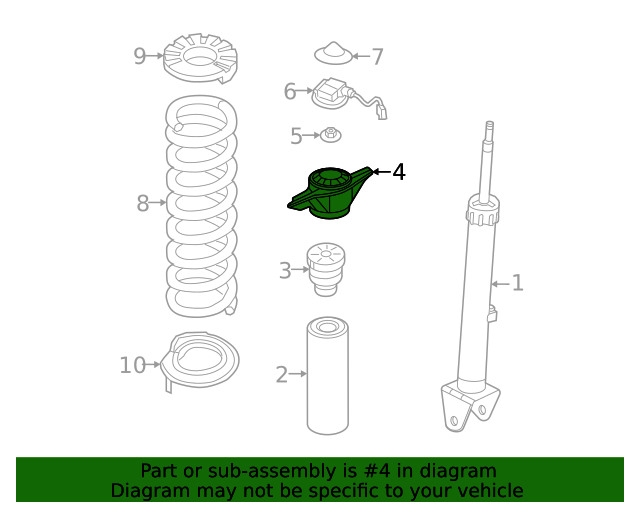 9
7
6
5
4
8
3
1
10
2

Part or sub-assembly is #4 in diagram
Diagram may not be specific to your vehicle