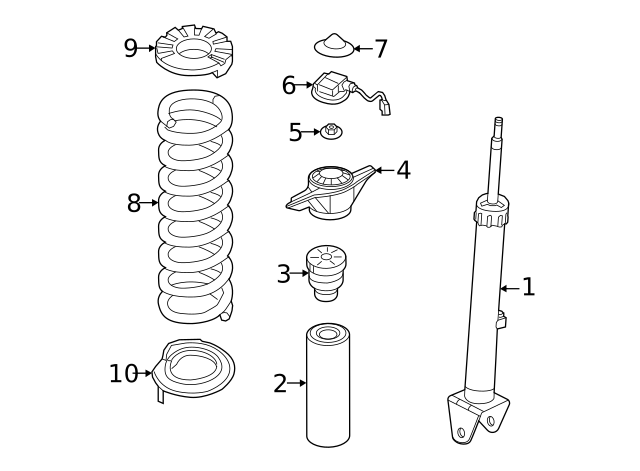 9
7
6
5
4
8
3
1
10
2