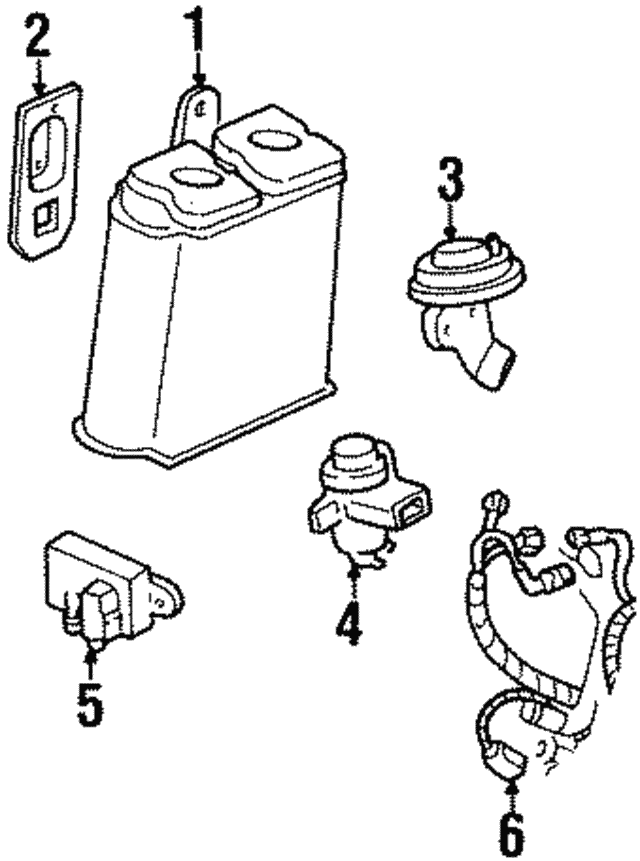 2
1
3
4
5
6