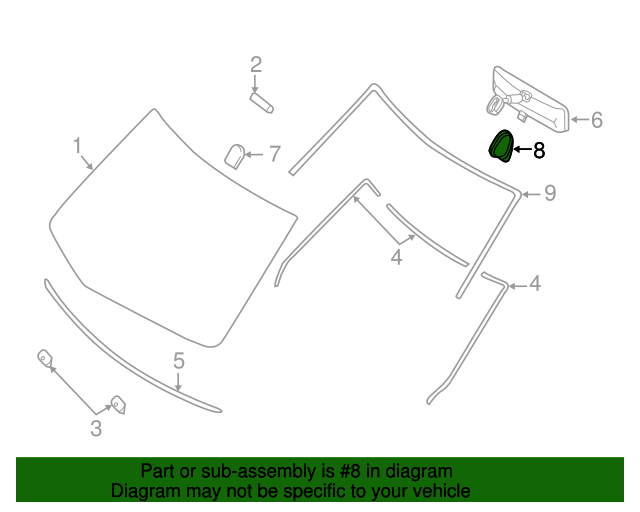 2

1

7

6

8

9

4

4

5

3

Part or sub-assembly is #8 in diagram
Diagram may not be specific to your vehicle