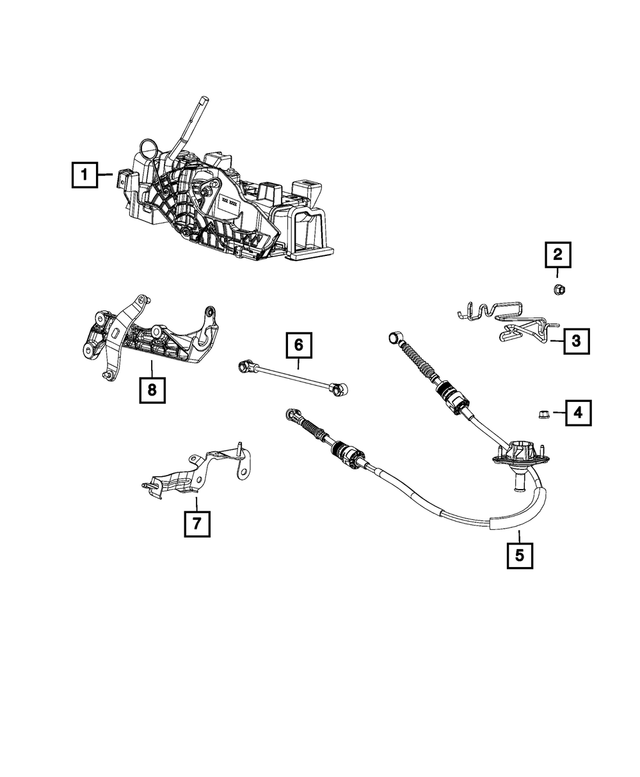 1
2
3
8
6
4
7
5