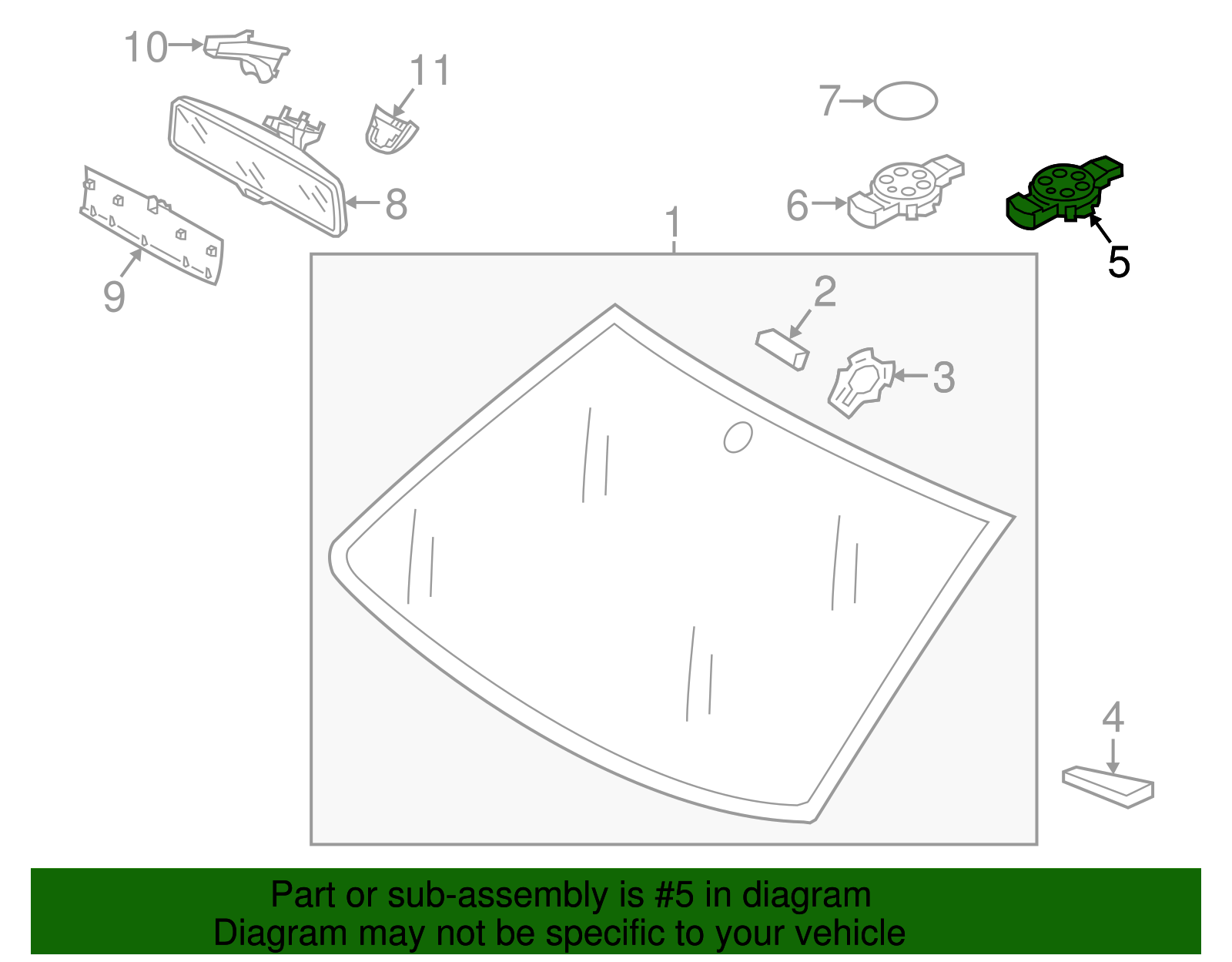 10
11
7
8
6
5
9
1
2
3
4

Part or sub-assembly is #5 in diagram
Diagram may not be specific to your vehicle