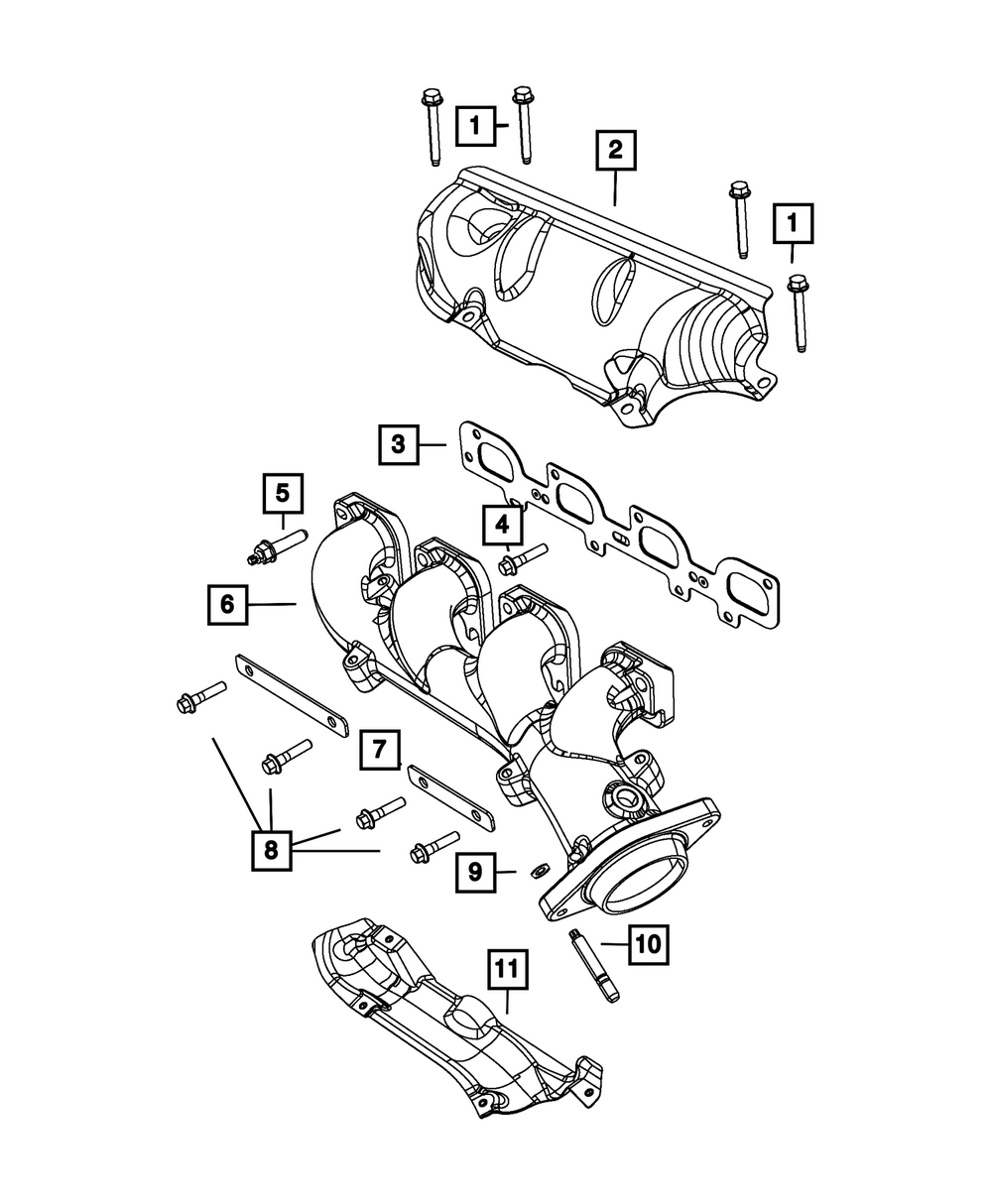 1
2
1
3
5
4
6
7
8
9
10
11