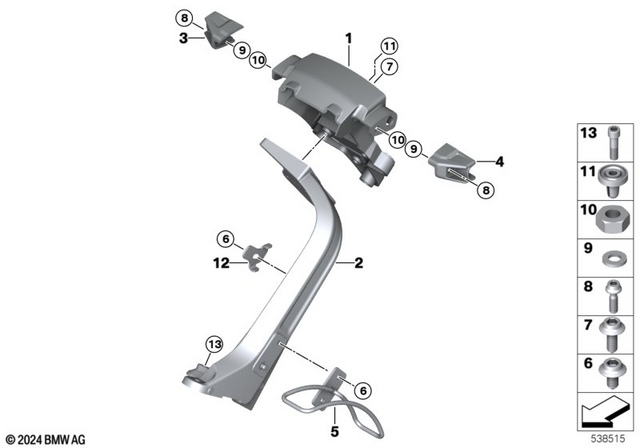 8
3
9
10
1
11
7
10
9
4
8
6
12
2
13
6
5
13
11
10
9
8
7
6
© 2024 BMW AG
538515