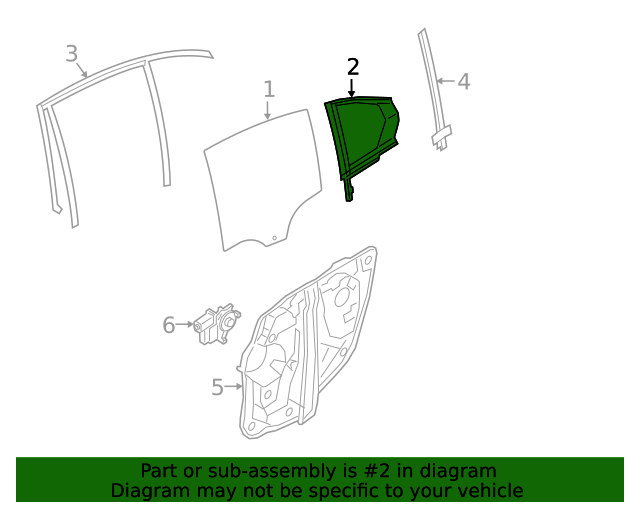 3
1
2
4
6
5

Part or sub-assembly is #2 in diagram
Diagram may not be specific to your vehicle