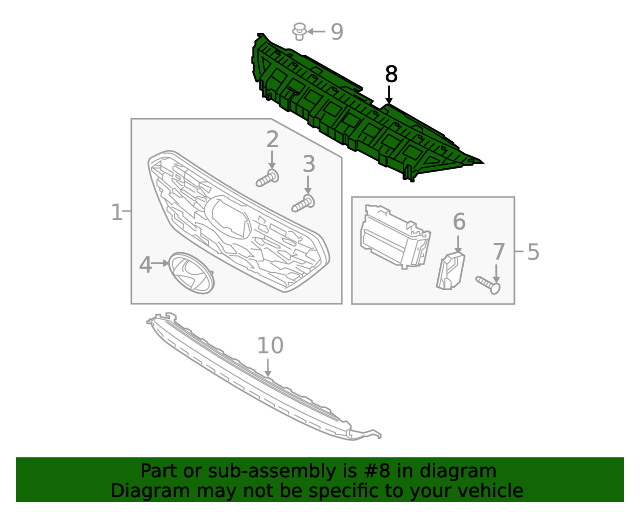 9
8
2
3
1
4
6
7
5
10
Part or sub-assembly is #8 in diagram
Diagram may not be specific to your vehicle