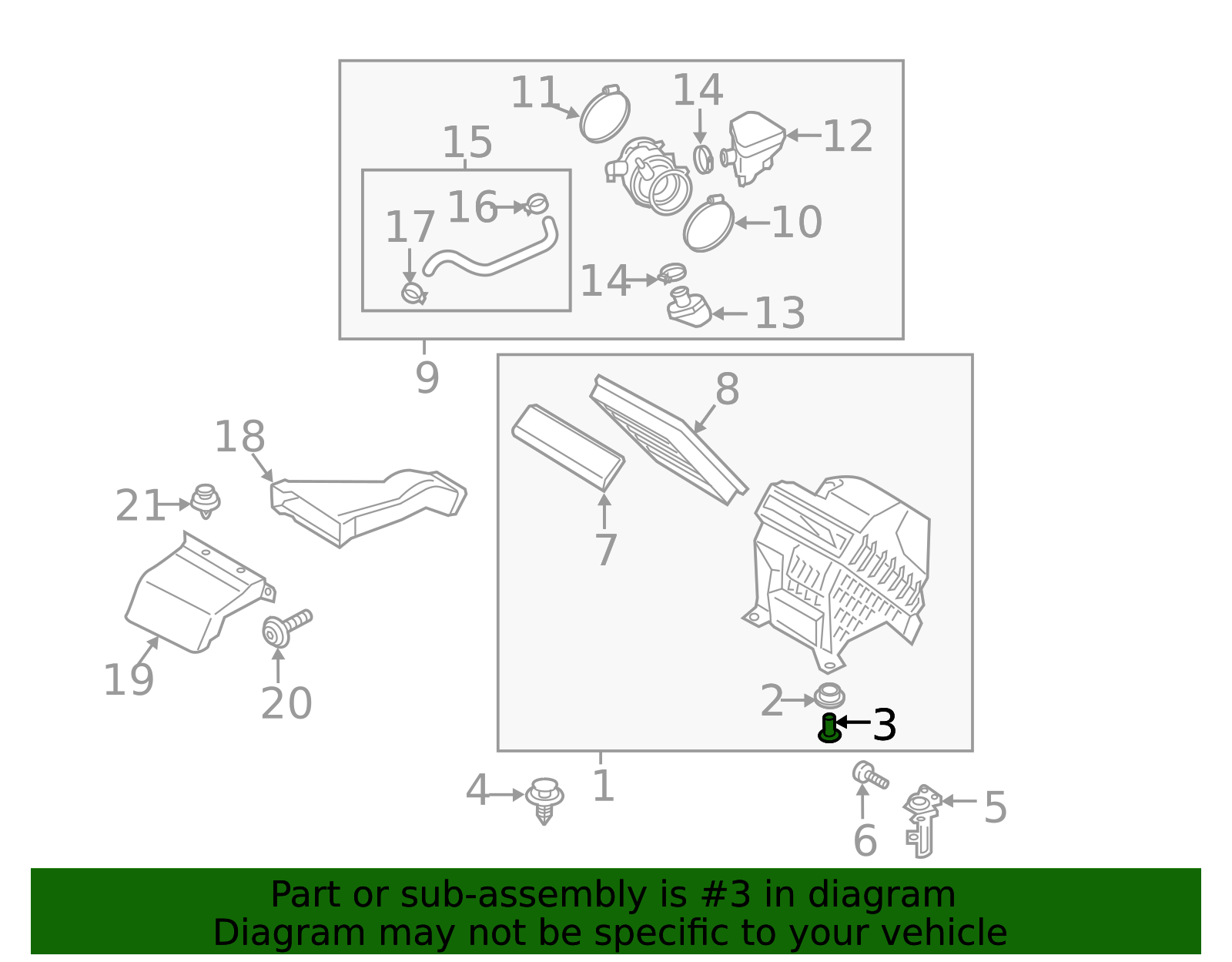 11
14
12
15
16
17
10
14
13
9
8
18
21
7
19
20
2
3
4
1
6
5

Part or sub-assembly is #3 in diagram
Diagram may not be specific to your vehicle