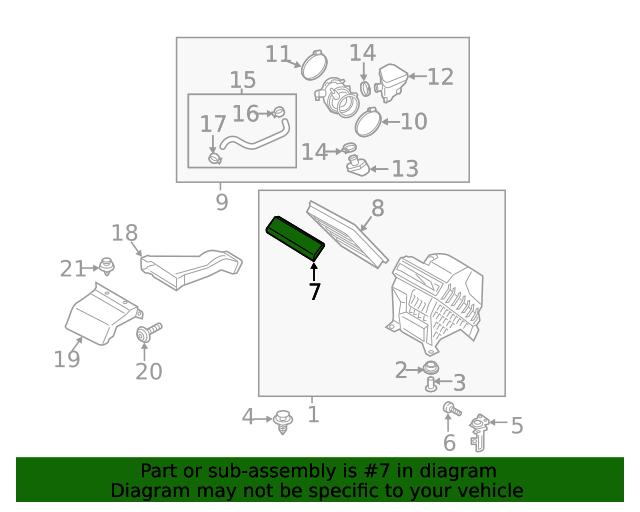 11
14
12
15
16
17
10
14
13
9
8
18
21
7
19
20
2
3
4
1
6
5

Part or sub-assembly is #7 in diagram
Diagram may not be specific to your vehicle