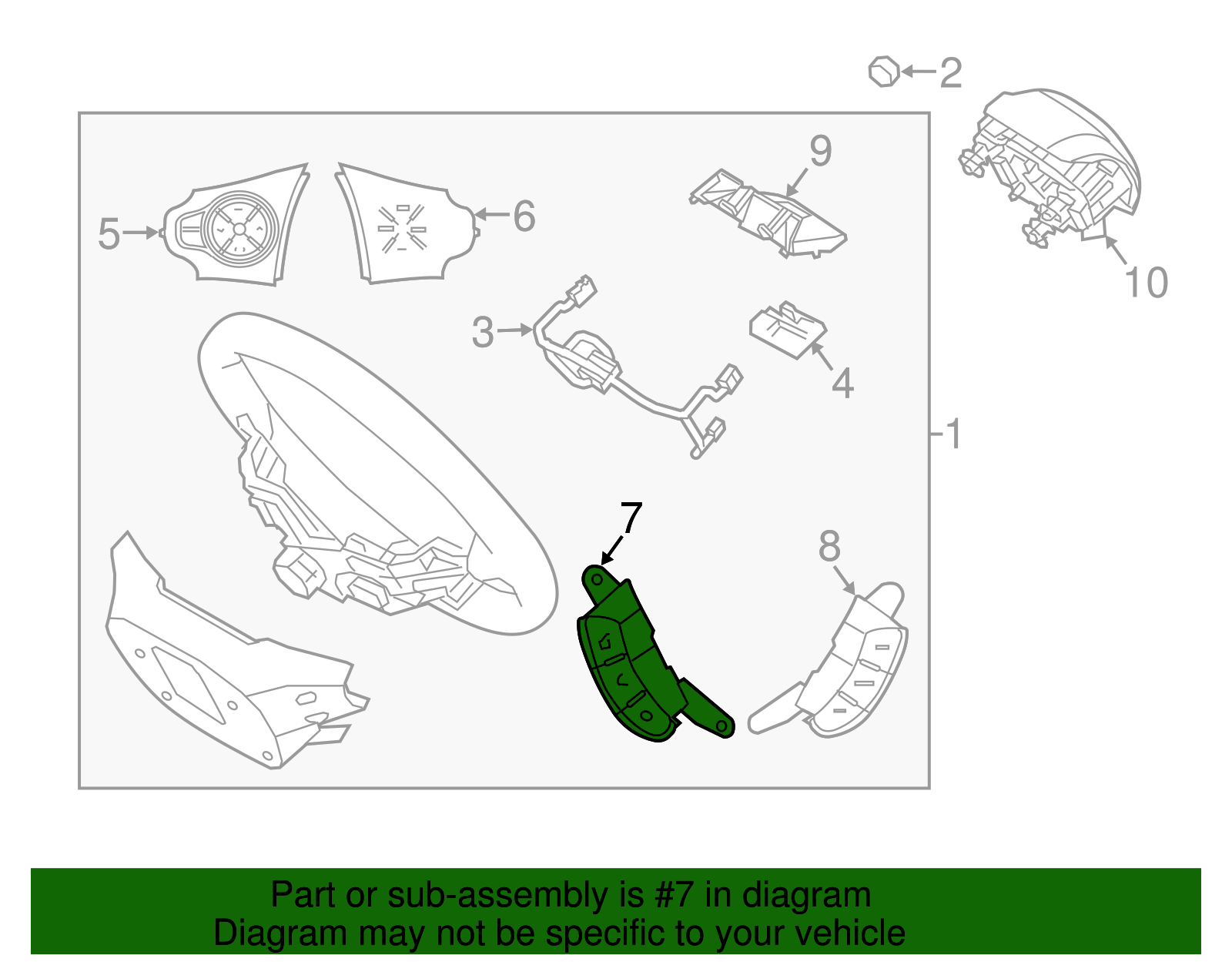 2
9
5
6
10
3
4
1
7
8

Part or sub-assembly is #7 in diagram
Diagram may not be specific to your vehicle